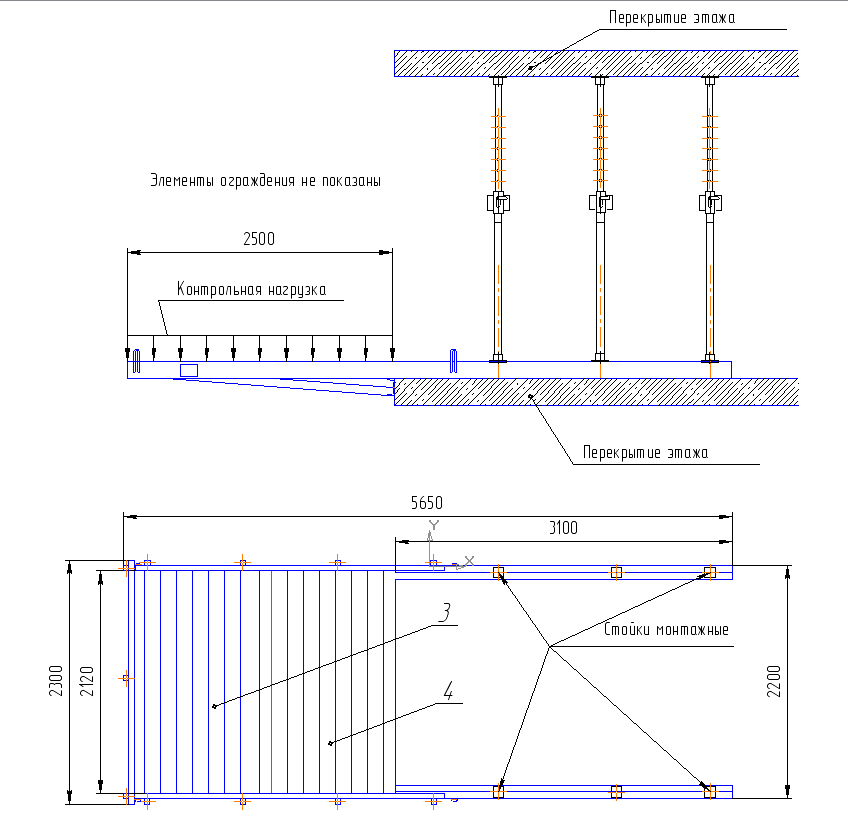 Перекрытие этажа

Элементы ограждения не показаны

2500

Контрольная нагрузка

Перекрытие этажа

5650

3100

Y

X

3

4

Стойки монтажные

2300

2120

2200